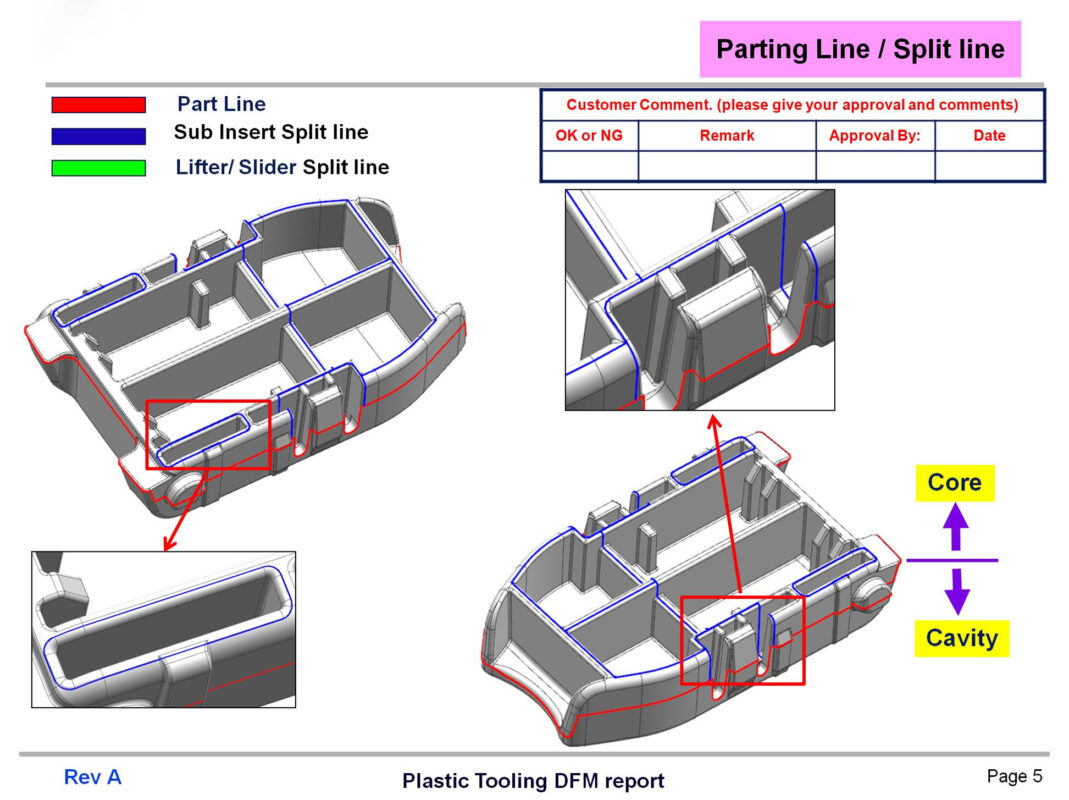 Parting Line / Split line

Part Line
Sub Insert Split line
Lifter/ Slider Split line

| Customer Comment. (please give your approval and comments) | | | |
|---|---|---|---|
| OK or NG | Remark | Approval By: | Date |
| | | | |

Core

Cavity

Rev A

Plastic Tooling DFM report

Page 5